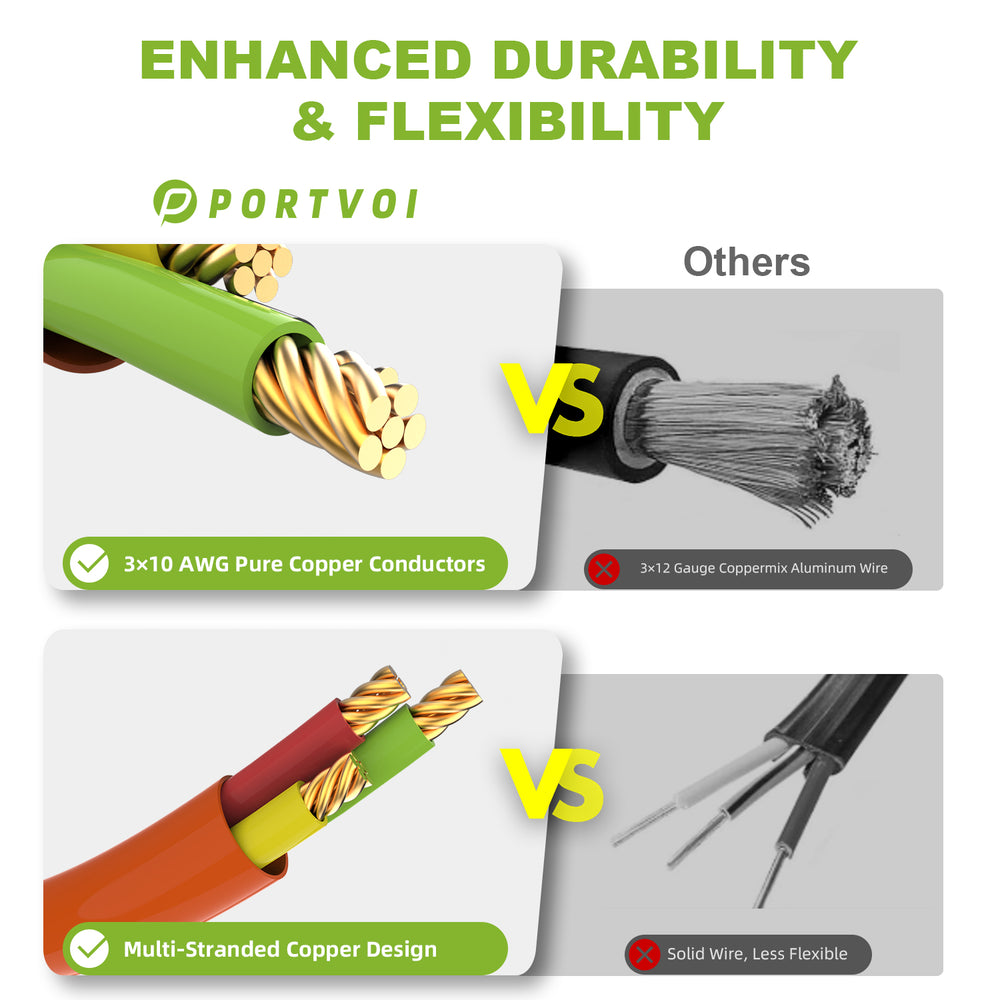 ENHANCED DURABILITY & FLEXIBILITY

PORTVOI

Others

VS

3×10 AWG Pure Copper Conductors

3×12 Gauge Coppermix Aluminum Wire

VS

Multi-Stranded Copper Design

Solid Wire, Less Flexible