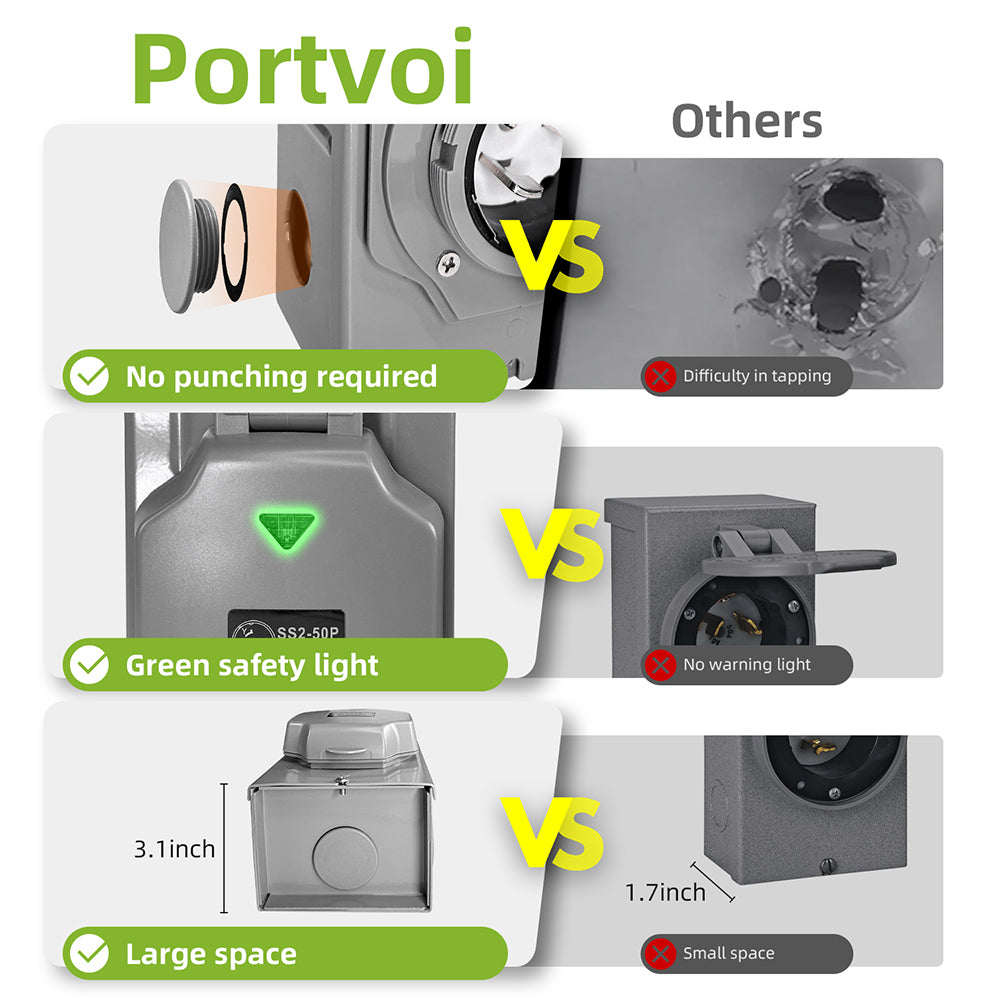 Portvoi

Others

VS

No punching required

Difficulty in tapping

SS2-50P

VS

Green safety light

No warning light

3.1inch

VS

1.7inch

Large space

Small space